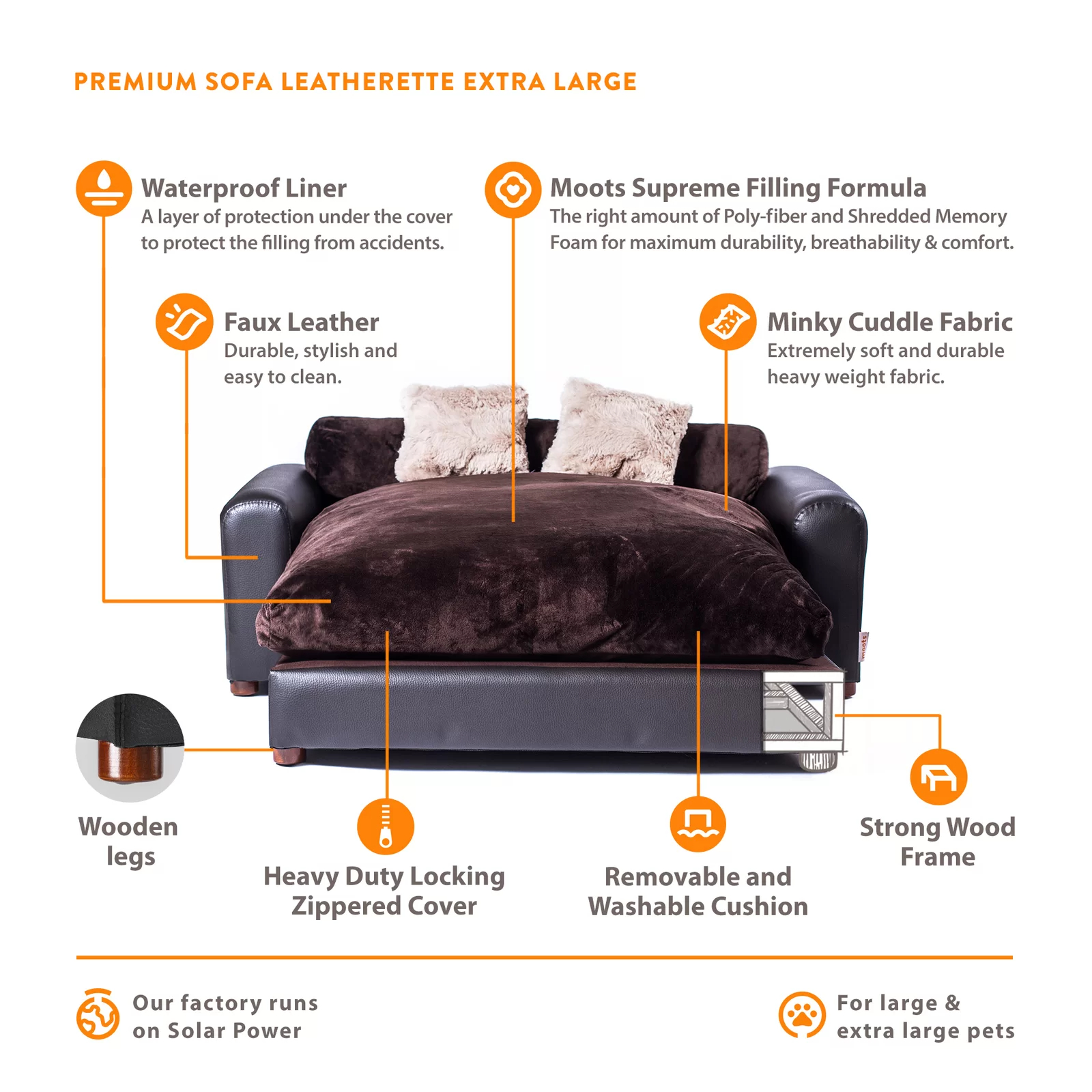 PREMIUM SOFA LEATHERETTE EXTRA LARGE

Waterproof Liner
A layer of protection under the cover to protect the filling from accidents.

Moots Supreme Filling Formula
The right amount of Poly-fiber and Shredded Memory Foam for maximum durability, breathability & comfort.

Faux Leather
Durable, stylish and easy to clean.

Minky Cuddle Fabric
Extremely soft and durable heavy weight fabric.

moots

Wooden legs

Heavy Duty Locking Zippered Cover

Removable and Washable Cushion

Strong Wood Frame

Our factory runs on Solar Power

For large & extra large pets