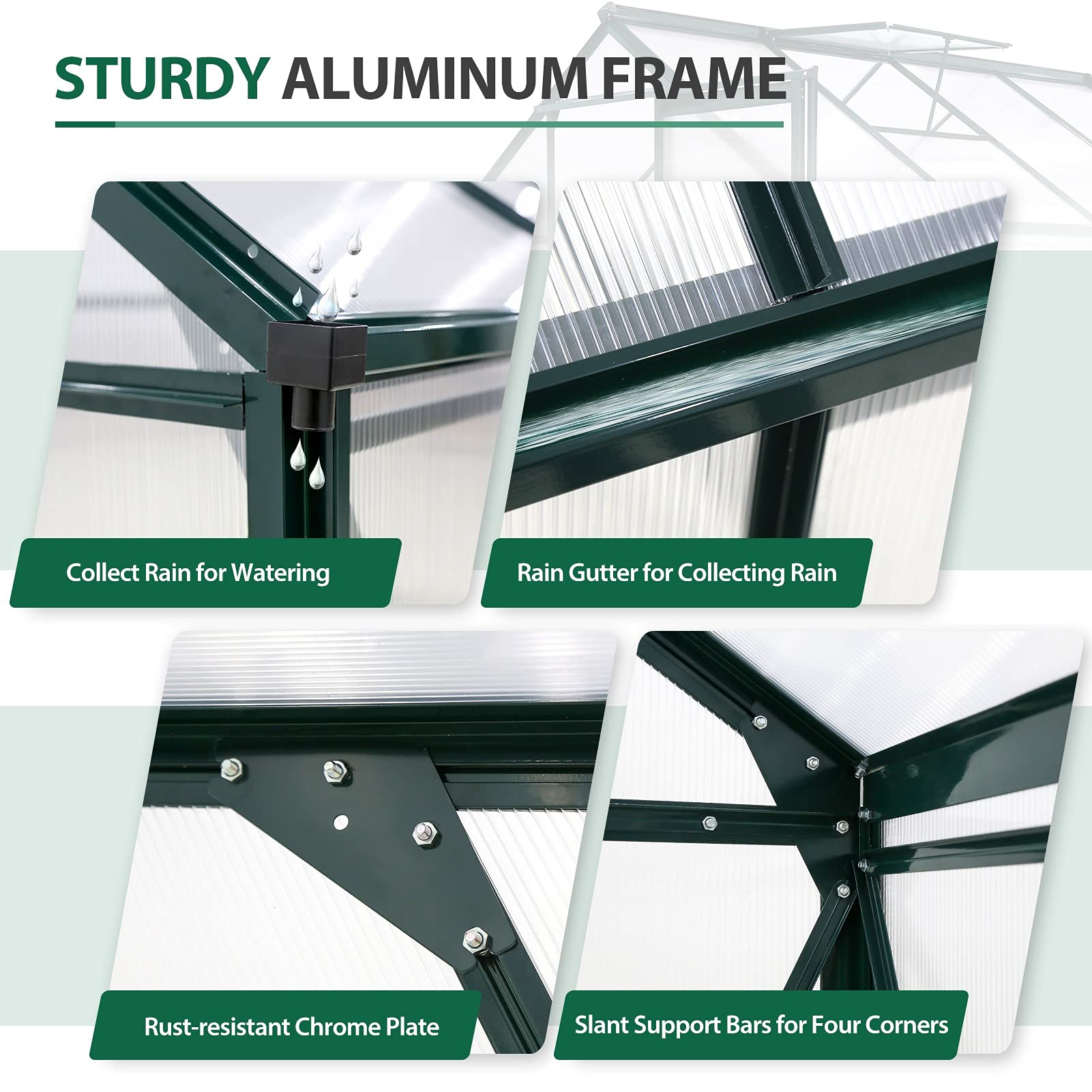 STURDY ALUMINUM FRAME

Collect Rain for Watering

Rain Gutter for Collecting Rain

Rust-resistant Chrome Plate

Slant Support Bars for Four Corners