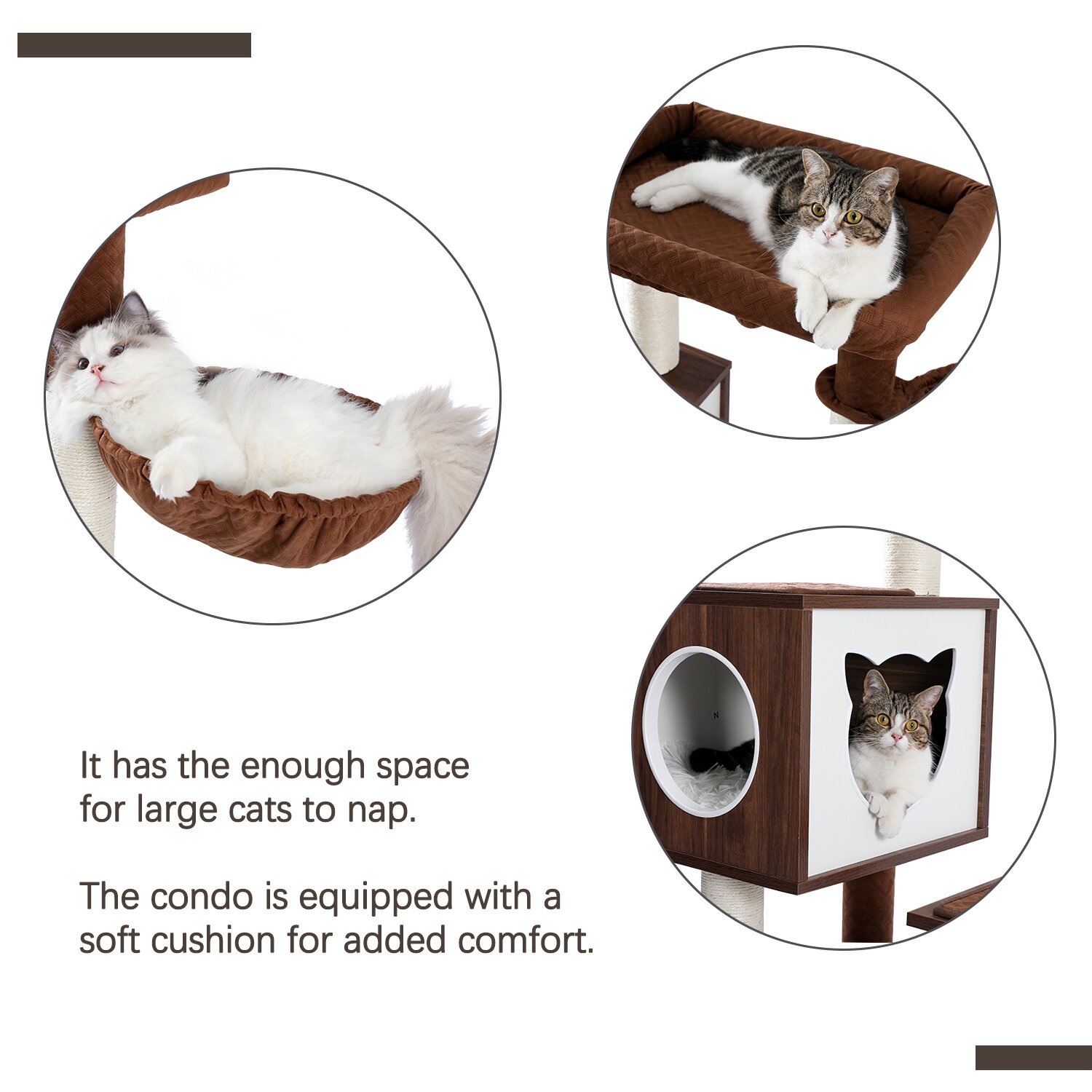 It has the enough space for large cats to nap.

The condo is equipped with a soft cushion for added comfort.